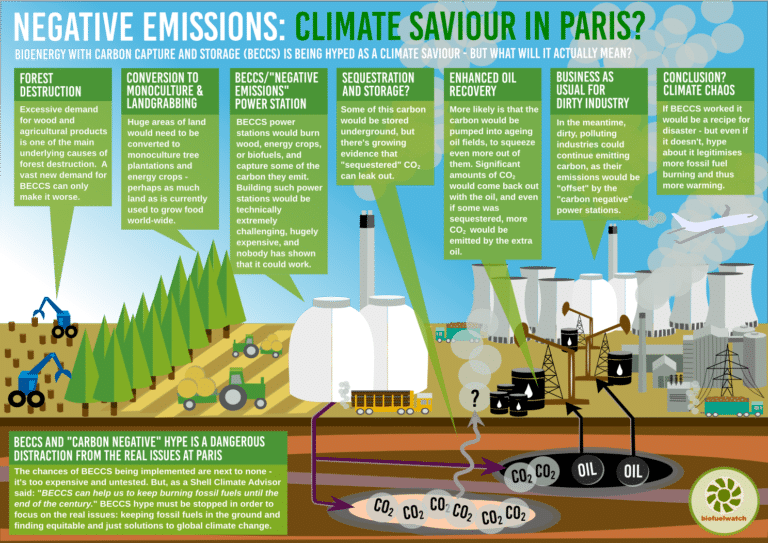 NEGATIVE EMISSIONS: CLIMATE SAVIOUR IN PARIS?

BIOENERGY WITH CARBON CAPTURE AND STORAGE (BECCS) IS BEING HYPED AS A CLIMATE SAVIOUR - BUT WHAT WILL IT ACTUALLY MEAN?

FOREST DESTRUCTION

Excessive demand for wood and agricultural products is one of the main underlying causes of forest destruction. A vast new demand for BECCS can only make it worse.

CONVERSION TO MONOCULTURE & LANDGRABBING

Huge areas of land would need to be converted to monoculture tree plantations and energy crops - perhaps as much land as is currently used to grow food world-wide.

BECCS/"NEGATIVE EMISSIONS" POWER STATION

BECCS power stations would burn wood, energy crops, or biofuels, and capture some of the carbon they emit. Building such power stations would be technically extremely challenging, hugely expensive, and nobody has shown that it could work.

SEQUESTRATION AND STORAGE?

Some of this carbon would be stored underground, but there's growing evidence that "sequestered" $CO_2$ can leak out.

ENHANCED OIL RECOVERY

More likely is that the carbon would be pumped into ageing oil fields, to squeeze even more out of them. Significant amounts of $CO_2$ would come back out with the oil, and even if some was sequestered, more $CO_2$ would be emitted by the extra oil.

BUSINESS AS USUAL FOR DIRTY INDUSTRY

In the meantime, dirty, polluting industries could continue emitting carbon, as their emissions would be "offset" by the "carbon negative" power stations.

CONCLUSION? CLIMATE CHAOS

If BECCS worked it would be a recipe for disaster - but even if it doesn't, hype about it legitimises more fossil fuel burning and thus more warming.

?

BECCS AND "CARBON NEGATIVE" HYPE IS A DANGEROUS DISTRACTION FROM THE REAL ISSUES AT PARIS

The chances of BECCS being implemented are next to none - it's too expensive and untested. But, as a Shell Climate Advisor said: "BECCS can help us to keep burning fossil fuels until the end of the century." BECCS hype must be stopped in order to focus on the real issues: keeping fossil fuels in the ground and finding equitable and just solutions to global climate change.

$CO_2$ $CO_2$ OIL OIL

$CO_2$ $CO_2$ $CO_2$ $CO_2$ $CO_2$ $CO_2$

biofuelwatch